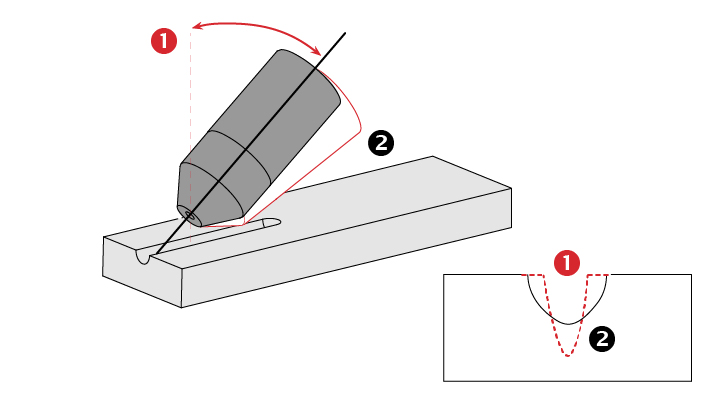 1
2
1
2