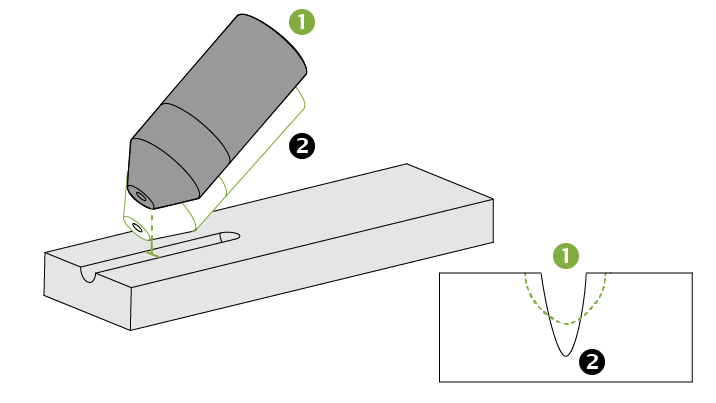 1
2
1
2